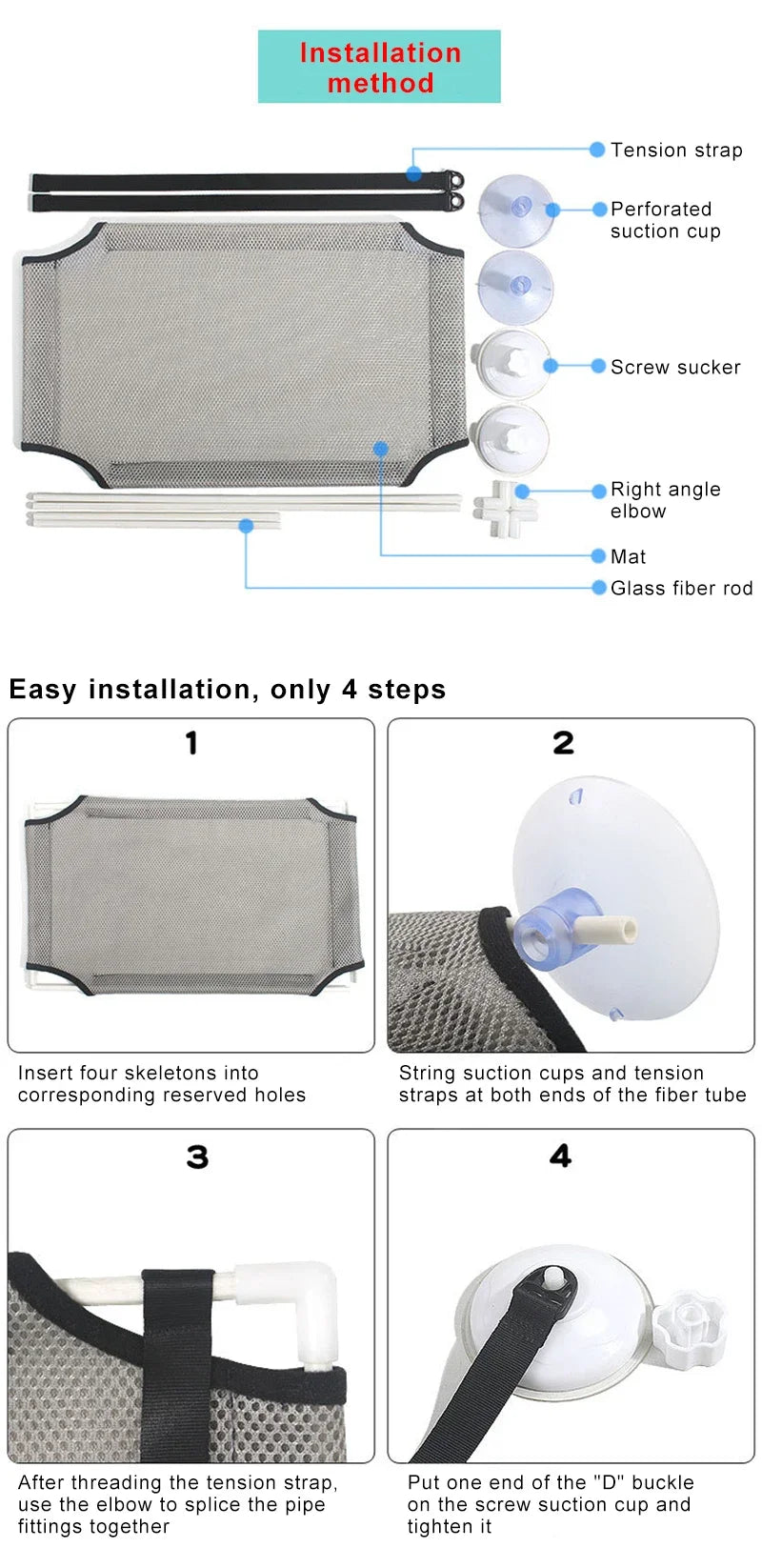 Installation method

Tension strap

Perforated suction cup

Screw sucker

Right angle elbow

Mat

Glass fiber rod

Easy installation, only 4 steps

1

Insert four skeletons into corresponding reserved holes

2

String suction cups and tension straps at both ends of the fiber tube

3

After threading the tension strap, use the elbow to splice the pipe fittings together

4

Put one end of the "D" buckle on the screw suction cup and tighten it