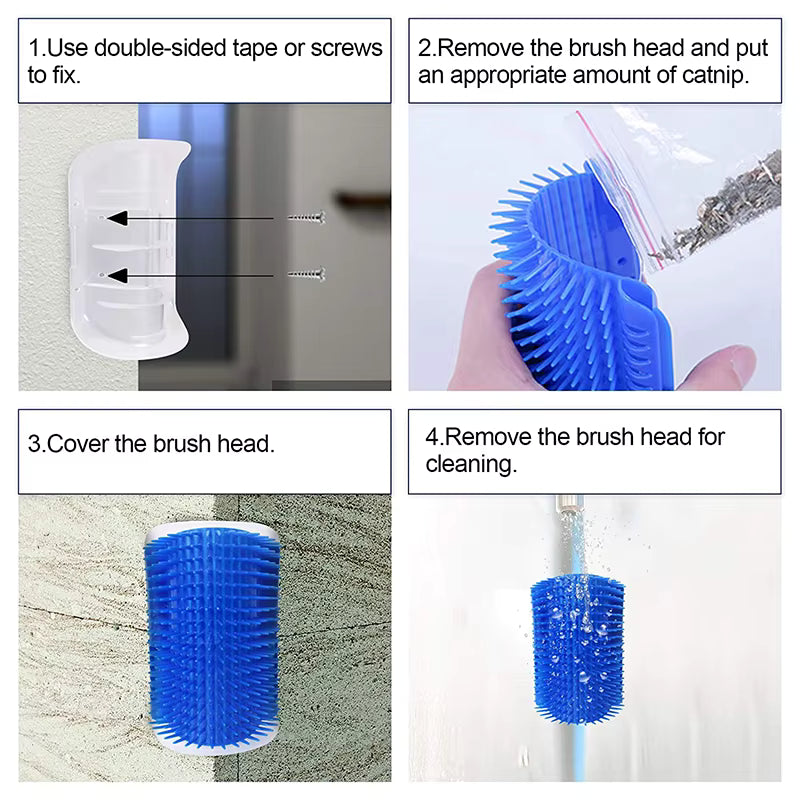 1.Use double-sided tape or screws to fix.

2.Remove the brush head and put an appropriate amount of catnip.

3.Cover the brush head.

4.Remove the brush head for cleaning.